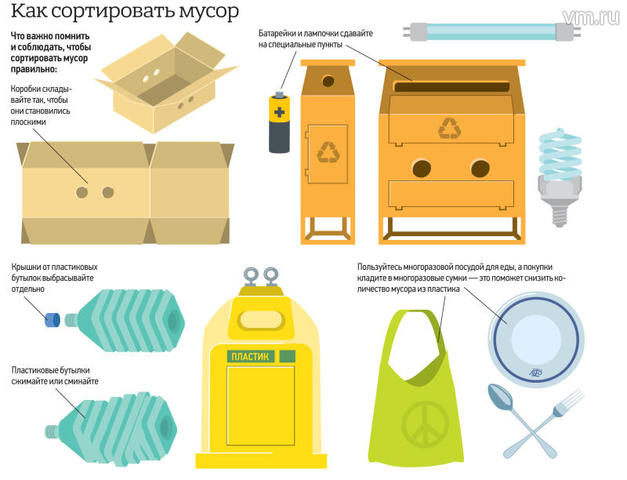 Как сортировать мусор

vm.ru

Что важно помнить и соблюдать, чтобы сортировать мусор правильно:

Коробки складывайте так, чтобы они становились плоскими

Батарейки и лампочки сдавайте на специальные пункты

Крышки от пластиковых бутылок выбрасывайте отдельно

Пластиковые бутылки сжимайте или сминайте

ПЛАСТИК

Пользуйтесь многоразовой посудой для еды, а покупки кладите в многоразовые сумки — это поможет снизить количество мусора из пластика